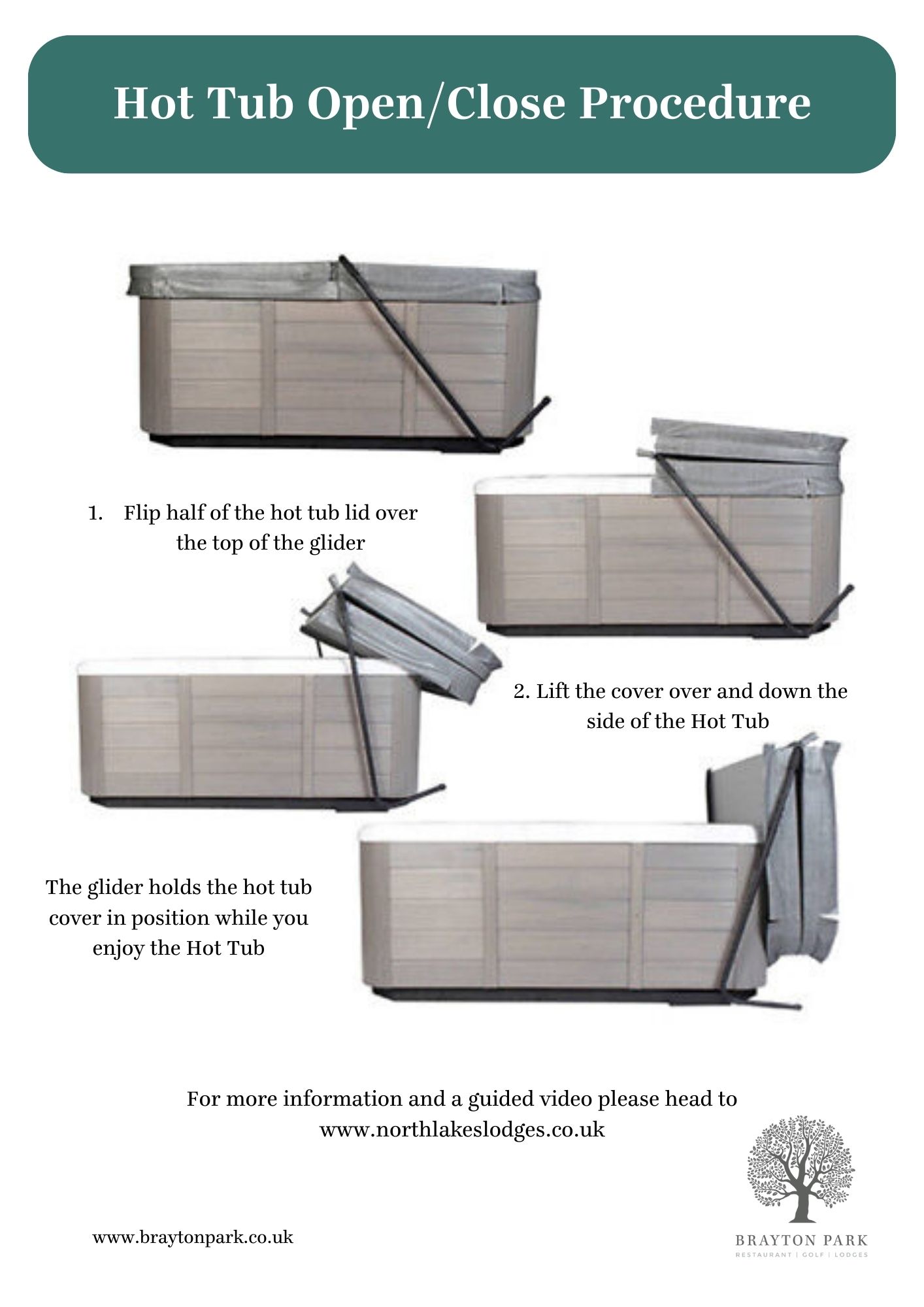 Hot Tub Open/Close Procedure

1. Flip half of the hot tub lid over the top of the glider

2. Lift the cover over and down the side of the Hot Tub

The glider holds the hot tub cover in position while you enjoy the Hot Tub

For more information and a guided video please head to www.northlakeslodges.co.uk

www.braytonpark.co.uk

BRAYTON PARK
RESTAURANT | GOLF | LODGES